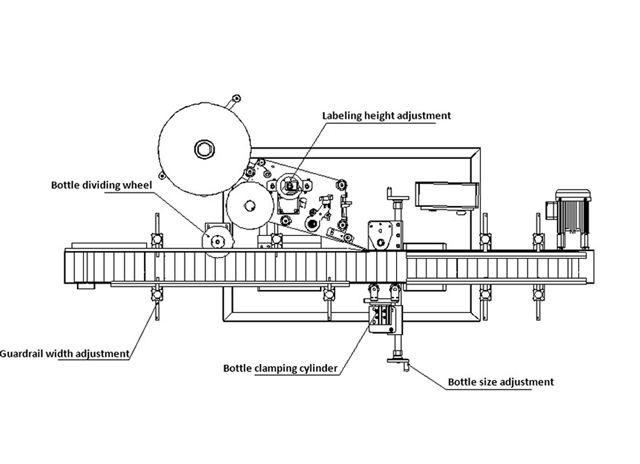 Labeling height adjustment

Bottle dividing wheel

Guardrail width adjustment

Bottle clamping cylinder

Bottle size adjustment