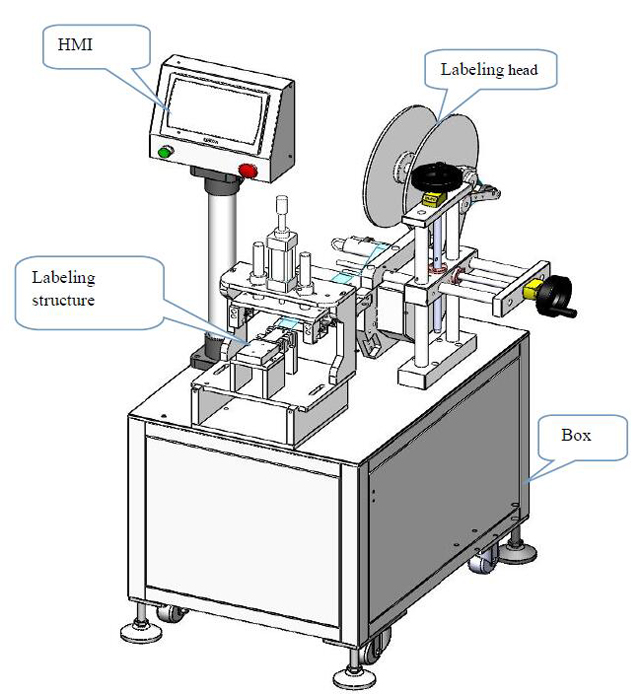 HMI

Labeling head

Labeling structure

Box